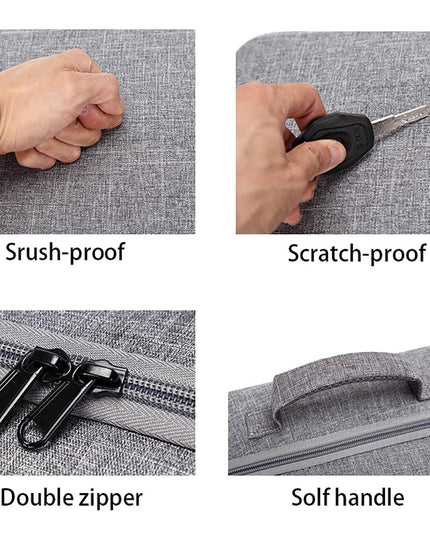 Srush-proof

Scratch-proof

Double zipper

Solf handle