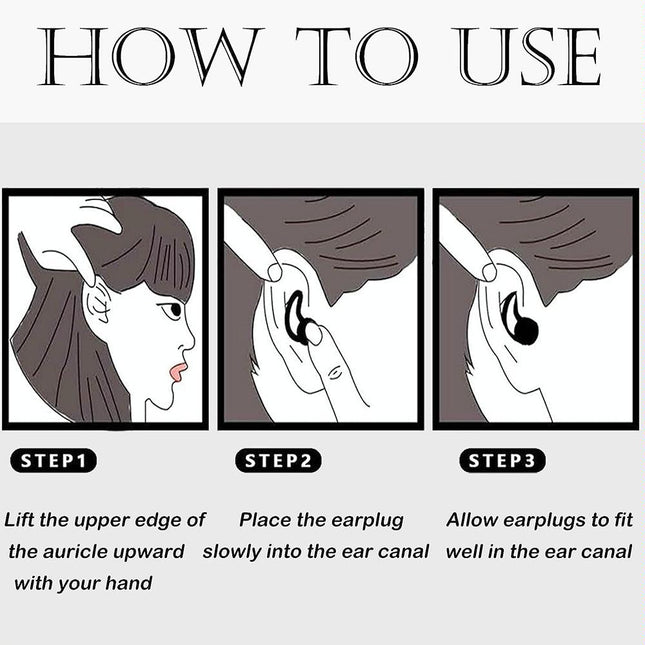 HOW TO USE

STEP1

Lift the upper edge of the auricle upward with your hand

STEP2

Place the earplug slowly into the ear canal

STEP3

Allow earplugs to fit well in the ear canal