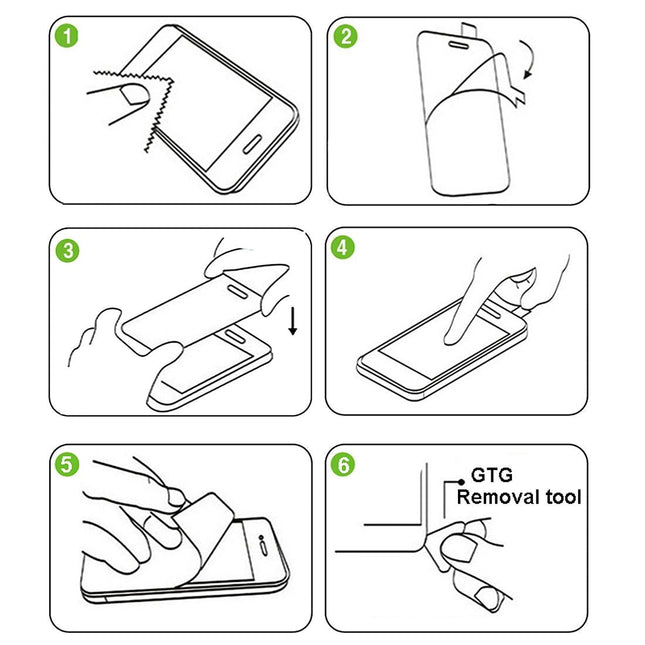 1

2

3

4

5

6

GTG
Removal tool