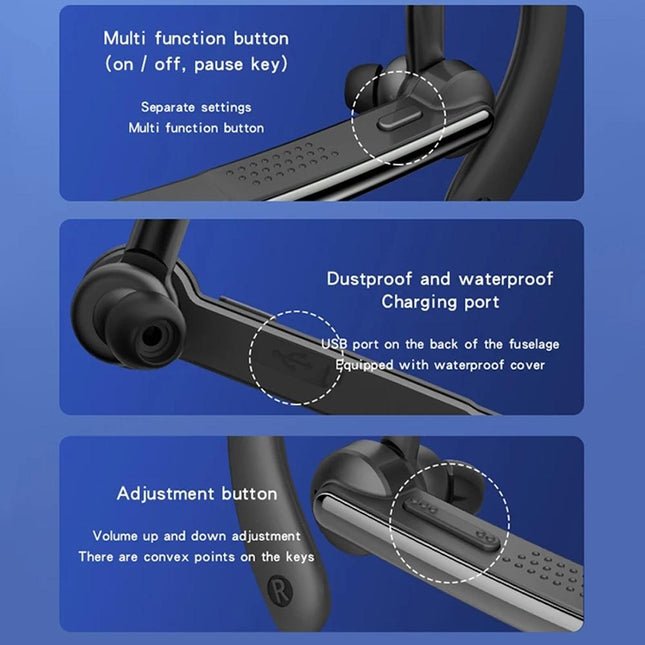 Multi function button
(on / off, pause key)

Separate settings
Multi function button

Dustproof and waterproof
Charging port

USB port on the back of the fuselage
Equipped with waterproof cover

Adjustment button

Volume up and down adjustment
There are convex points on the keys

R