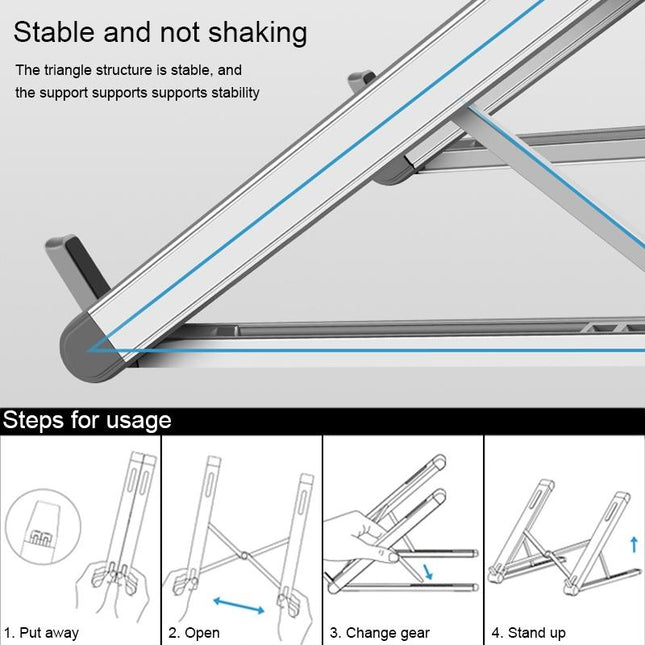 Stable and not shaking

The triangle structure is stable, and the support supports supports stability

Steps for usage

1. Put away

2. Open

3. Change gear

4. Stand up