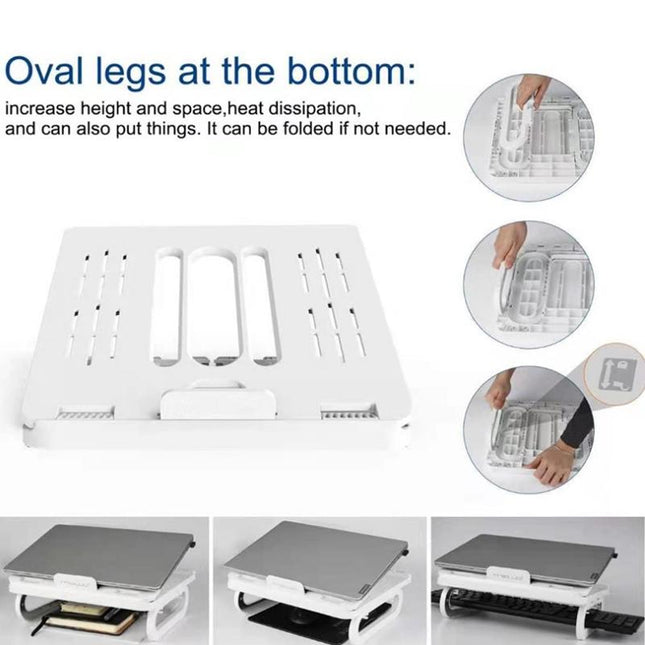 Oval legs at the bottom:

increase height and space,heat dissipation, and can also put things. It can be folded if not needed.