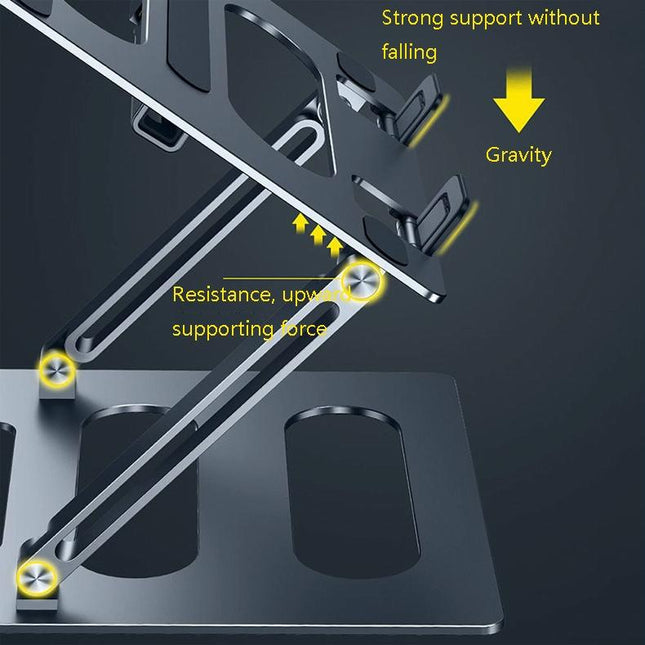 Strong support without falling

Gravity

Resistance, upward supporting force