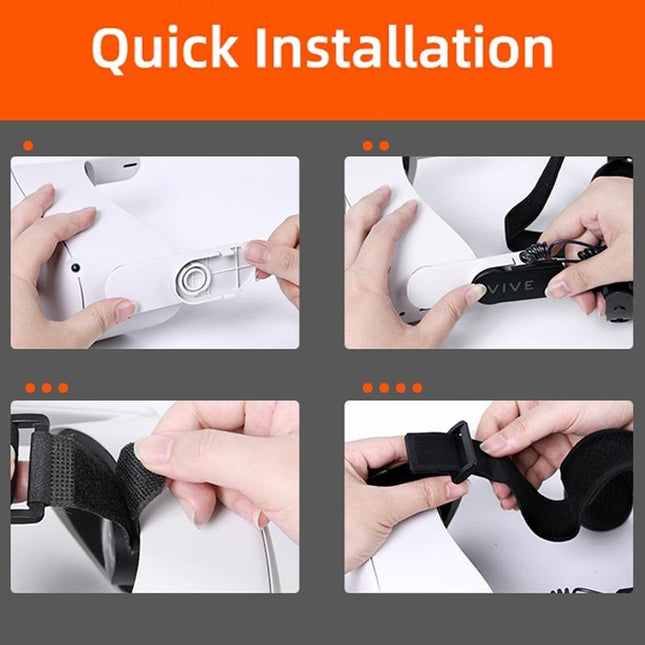 Quick Installation

VIVE