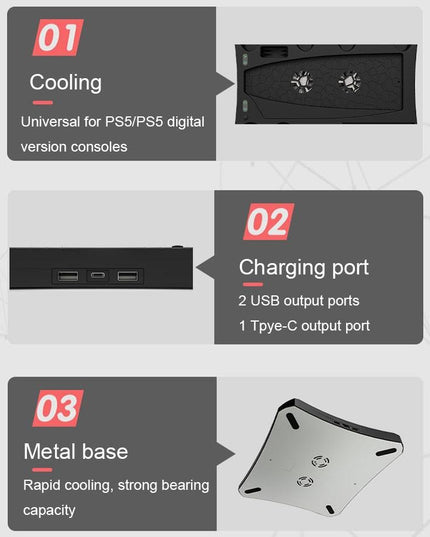 01

Cooling

Universal for PS5/PS5 digital version consoles

02

Charging port

2 USB output ports

1 Tpye-C output port

03

Metal base

Rapid cooling, strong bearing capacity