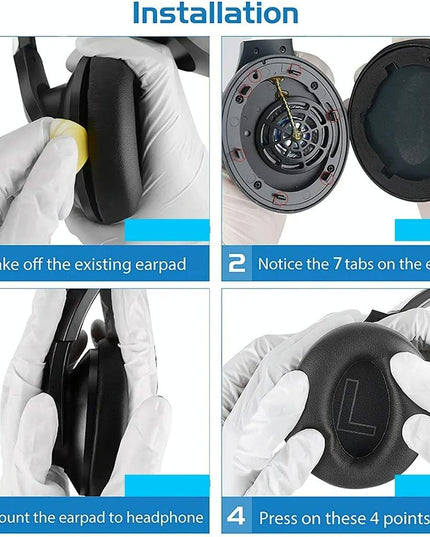 Installation

ake off the existing earpad

2 Notice the 7 tabs on the e

ount the earpad to headphone

L

4 Press on these 4 points