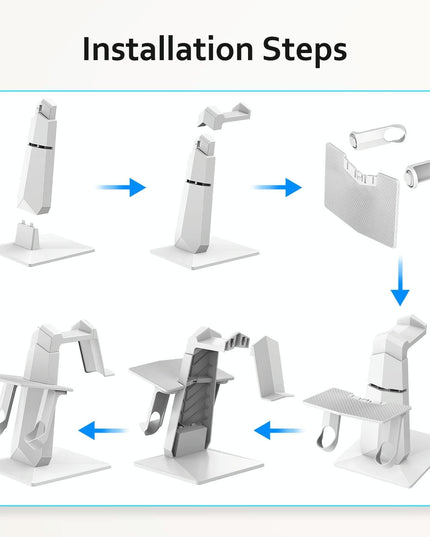 Installation Steps