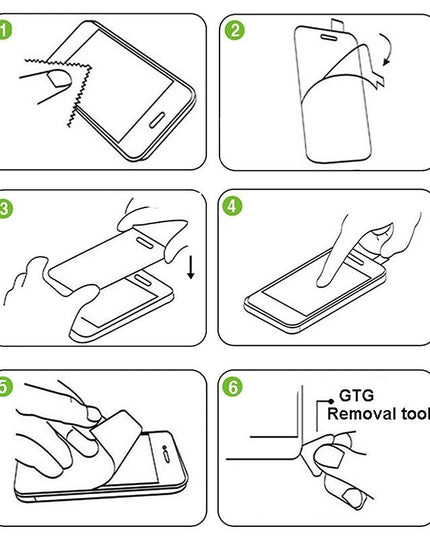 1

2

3

4

5

6

GTG
Removal tool