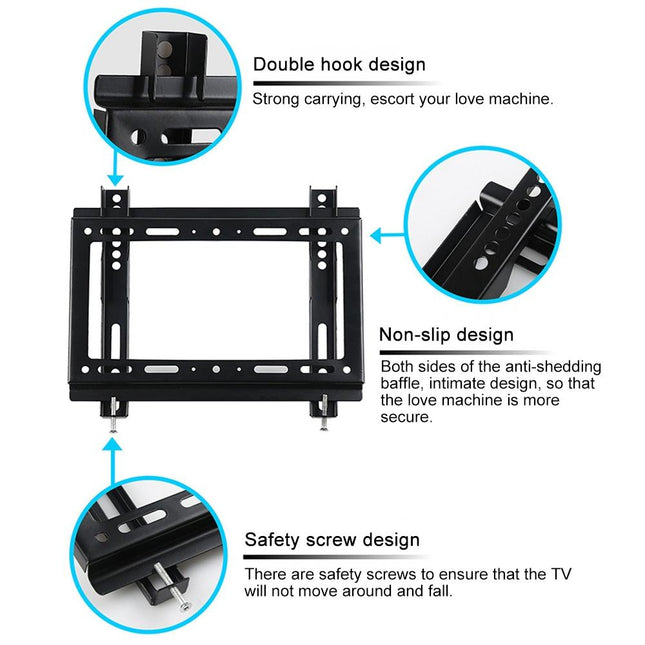 Double hook design
Strong carrying, escort your love machine.

Non-slip design
Both sides of the anti-shedding baffle, intimate design, so that the love machine is more secure.

Safety screw design
There are safety screws to ensure that the TV will not move around and fall.