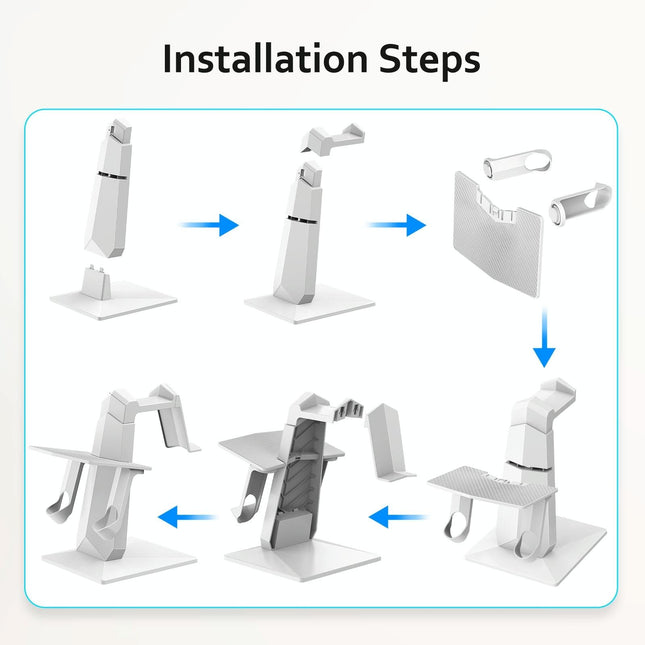 Installation Steps